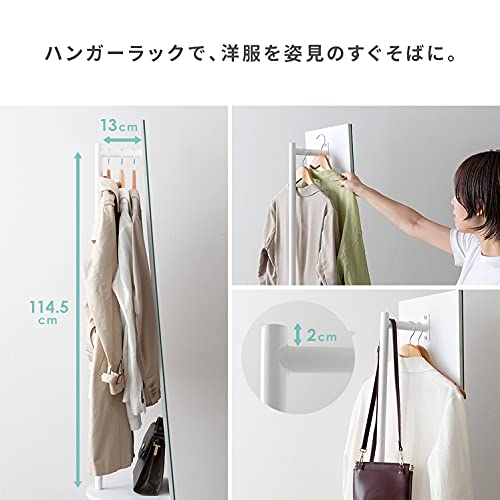 ハンガーラックで、洋服を姿見のすぐそばに。

13cm

114.5 cm

2cm