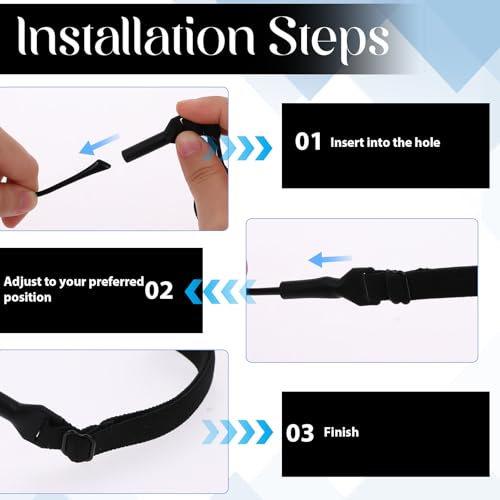 Installation Steps

01 Insert into the hole

Adjust to your preferred position 02

03 Finish