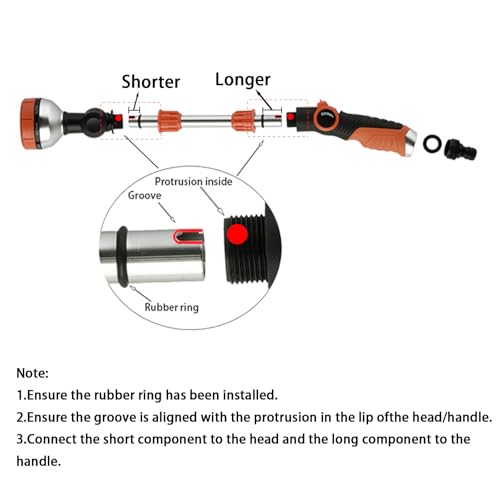 Shorter
Longer

Protrusion inside
Groove
Rubber ring

Note:
1.Ensure the rubber ring has been installed.
2.Ensure the groove is aligned with the protrusion in the lip ofthe head/handle.
3.Connect the short component to the head and the long component to the handle.