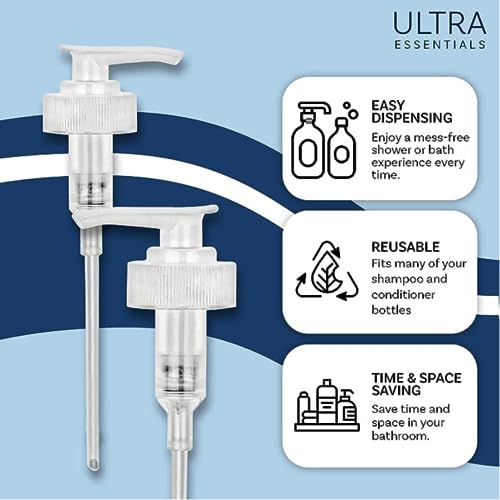 ULTRA
ESSENTIALS

EASY DISPENSING
Enjoy a mess-free shower or bath experience every time.

REUSABLE
Fits many of your shampoo and conditioner bottles

TIME & SPACE SAVING
Save time and space in your bathroom.