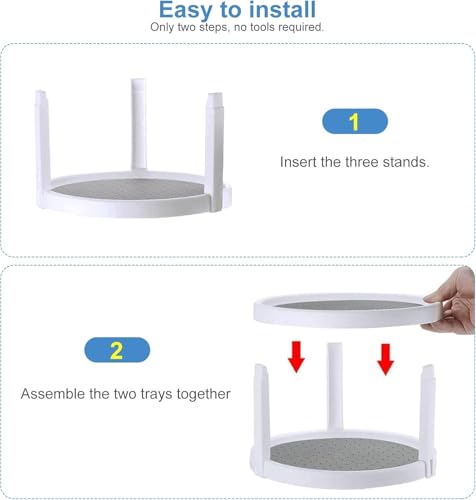 Easy to install
Only two steps, no tools required.

1

Insert the three stands.

2

Assemble the two trays together