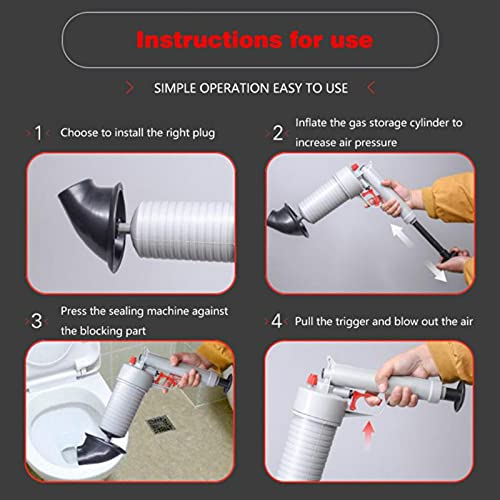 Instructions for use

SIMPLE OPERATION EASY TO USE

1 Choose to install the right plug

2 Inflate the gas storage cylinder to increase air pressure

3 Press the sealing machine against the blocking part

4 Pull the trigger and blow out the air