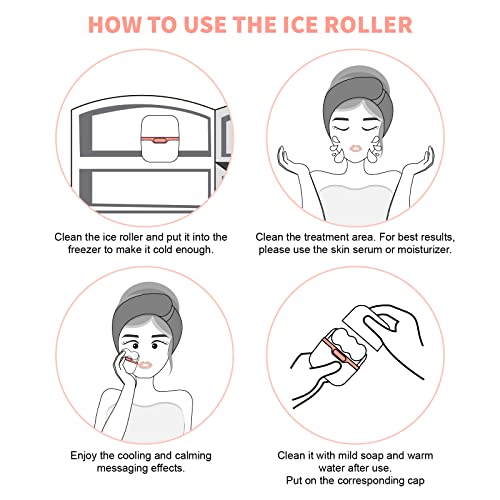 HOW TO USE THE ICE ROLLER

Clean the ice roller and put it into the freezer to make it cold enough.

Clean the treatment area. For best results, please use the skin serum or moisturizer.

Enjoy the cooling and calming messaging effects.

Clean it with mild soap and warm water after use.
Put on the corresponding cap