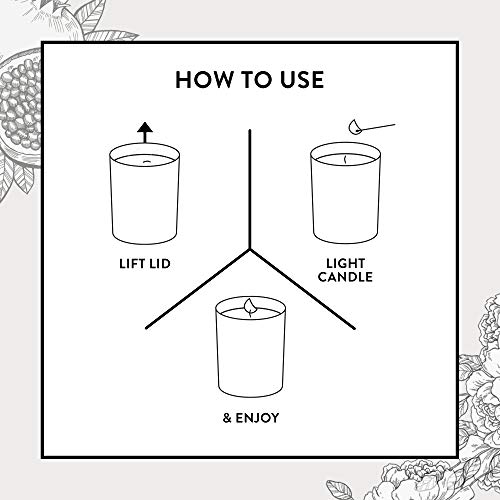 HOW TO USE

LIFT LID

LIGHT CANDLE

& ENJOY