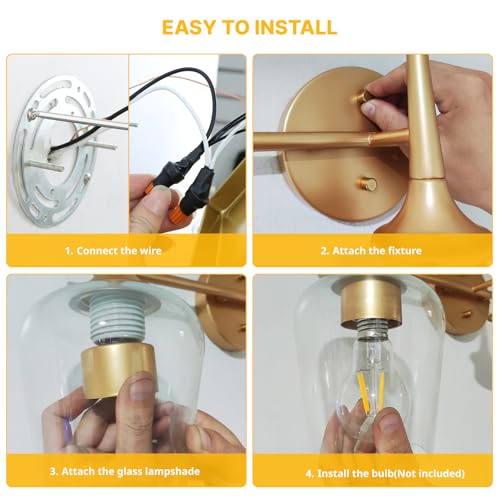 EASY TO INSTALL

1. Connect the wire

2. Attach the fixture

3. Attach the glass lampshade

4. Install the bulb(Not included)