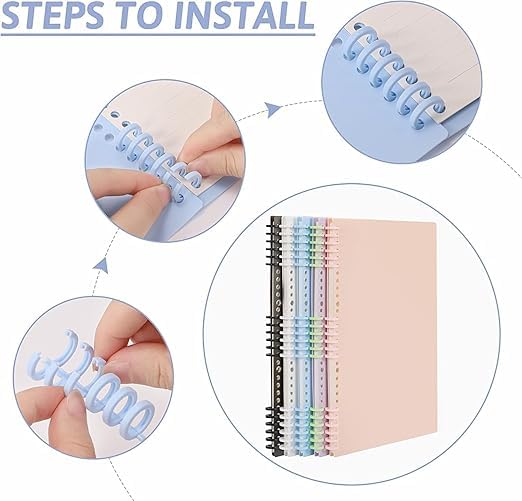 STEPS TO INSTALL