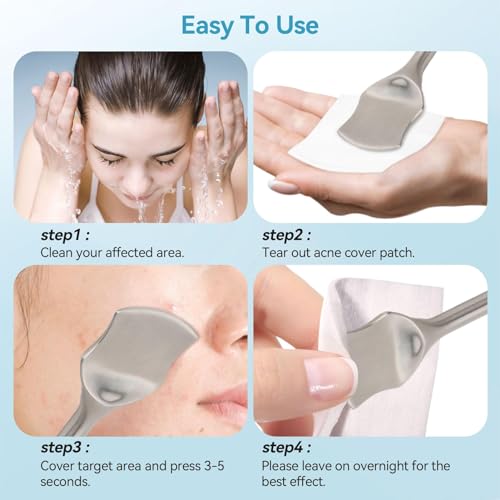 Easy To Use

step1 :
Clean your affected area.

step2 :
Tear out acne cover patch.

step3 :
Cover target area and press 3-5 seconds.

step4 :
Please leave on overnight for the best effect.