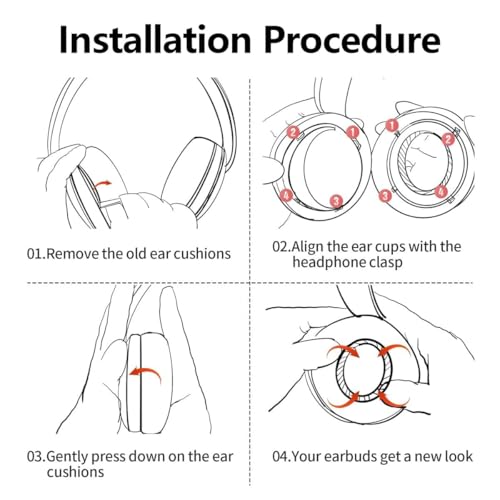 Installation Procedure

2 1 4 3

1 2 3 4

01.Remove the old ear cushions

02.Align the ear cups with the headphone clasp

03.Gently press down on the ear cushions

04.Your earbuds get a new look