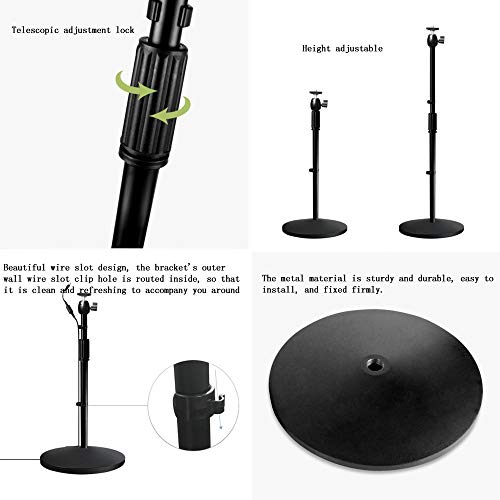 Telescopic adjustment lock

Height adjustable

Beautiful wire slot design, the bracket's outer wall wire slot clip hole is routed inside, so that it is clean and refreshing to accompany you around

The metal material is sturdy and durable, easy to install, and fixed firmly.