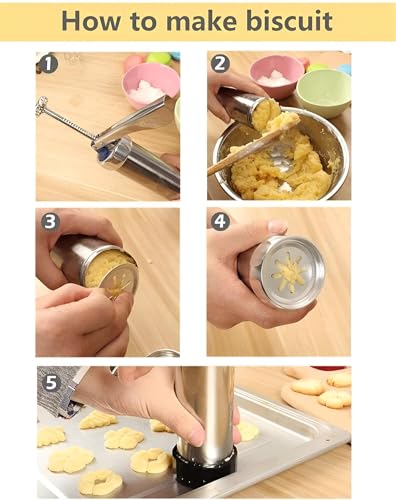 How to make biscuit

1

2

3

4

5