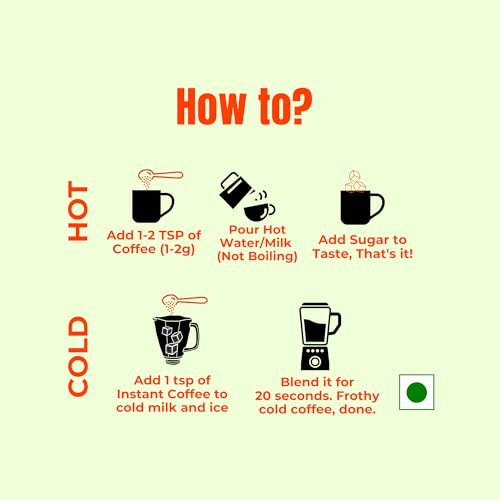 How to?

HOT

Add 1-2 TSP of Coffee (1-2g)

Pour Hot Water/Milk (Not Boiling)

Add Sugar to Taste, That's it!

COLD

Add 1 tsp of Instant Coffee to cold milk and ice

Blend it for 20 seconds. Frothy cold coffee, done.