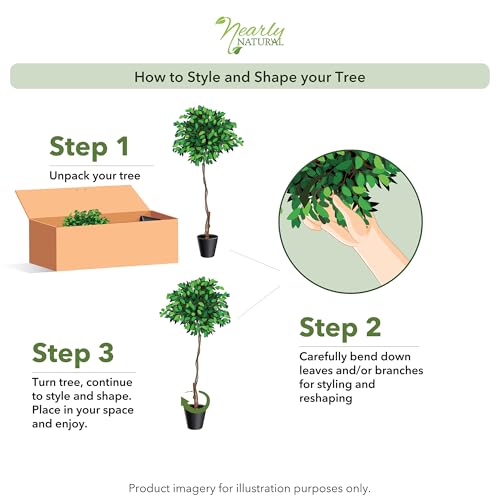 Nearly NATURAL

How to Style and Shape your Tree

Step 1

Unpack your tree

Step 2

Carefully bend down leaves and/or branches for styling and reshaping

Step 3

Turn tree, continue to style and shape. Place in your space and enjoy.

Product imagery for illustration purposes only.