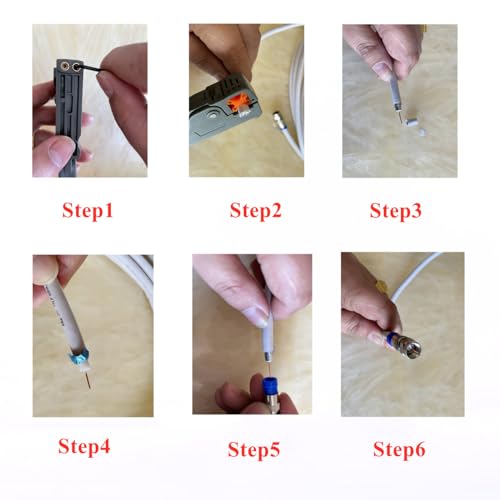 Step1

Step2

Step3

Step4

Step5

Step6