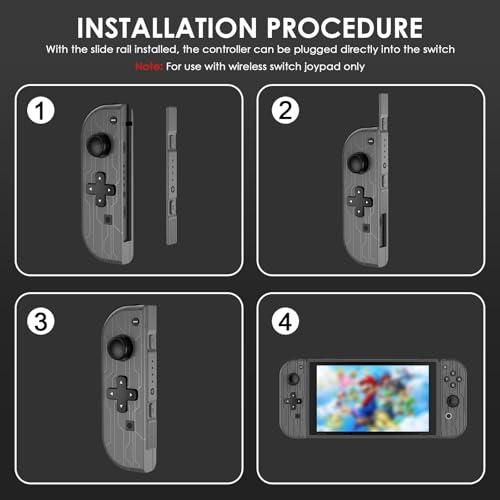 INSTALLATION PROCEDURE

With the slide rail installed, the controller can be plugged directly into the switch

Note: For use with wireless switch joypad only

1

2

3

4