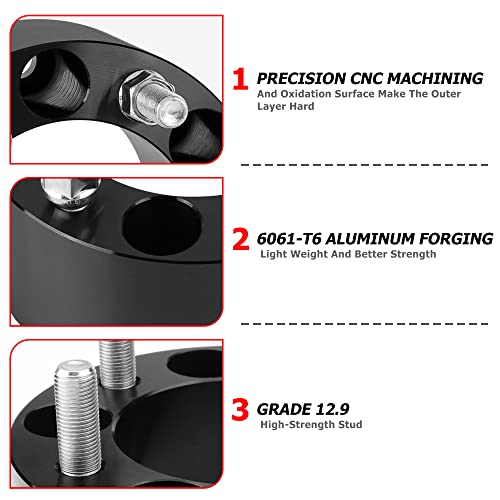 1 PRECISION CNC MACHINING
And Oxidation Surface Make The Outer Layer Hard

2 6061-T6 ALUMINUM FORGING
Light Weight And Better Strength

3 GRADE 12.9
High-Strength Stud