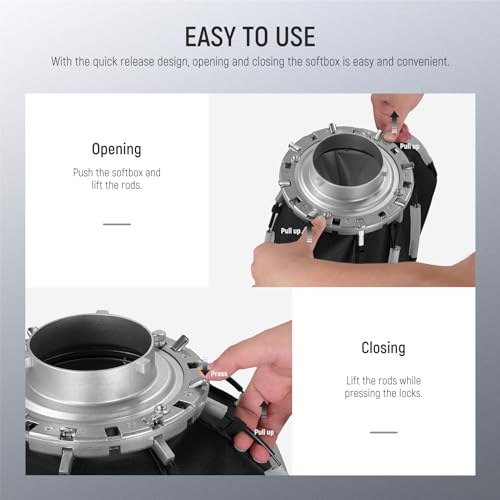 EASY TO USE

With the quick release design, opening and closing the softbox is easy and convenient.

Opening

Push the softbox and lift the rods.

Pull up

Pull up

Press

Pull up

Closing

Lift the rods while pressing the locks.