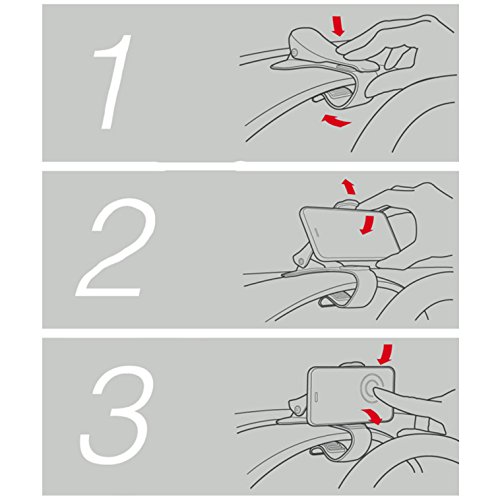 1

2

3