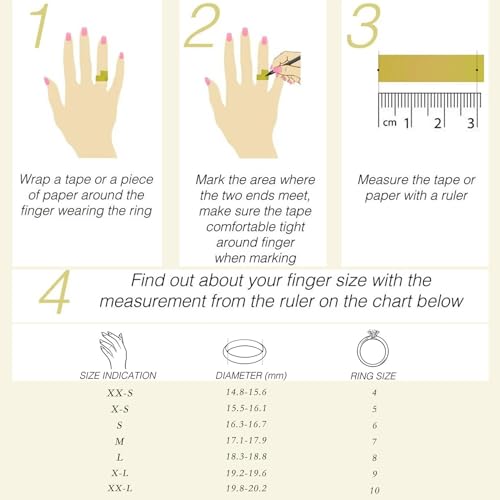 1

Wrap a tape or a piece of paper around the finger wearing the ring

2

Mark the area where the two ends meet, make sure the tape comfortable tight around finger when marking

3

cm 1 2 3

Measure the tape or paper with a ruler

4

Find out about your finger size with the measurement from the ruler on the chart below

| SIZE INDICATION | DIAMETER (mm) | RING SIZE |
|---|---|---|
| XX-S | 14.8-15.6 | 4 |
| X-S | 15.5-16.1 | 5 |
| S | 16.3-16.7 | 6 |
| M | 17.1-17.9 | 7 |
| L | 18.3-18.8 | 8 |
| X-L | 19.2-19.6 | 9 |
| XX-L | 19.8-20.2 | 10 |