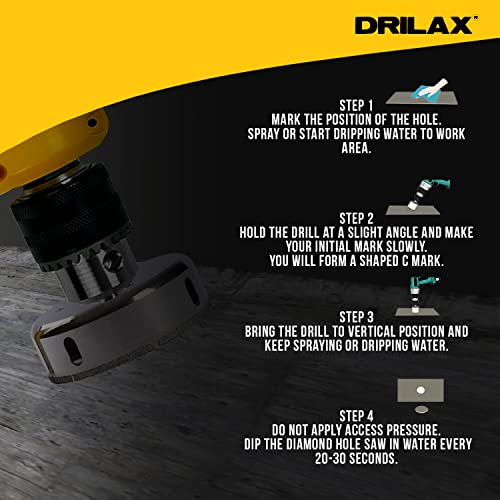 DRILAX™

STEP 1
MARK THE POSITION OF THE HOLE.
SPRAY OR START DRIPPING WATER TO WORK AREA.

STEP 2
HOLD THE DRILL AT A SLIGHT ANGLE AND MAKE YOUR INITIAL MARK SLOWLY.
YOU WILL FORM A SHAPED C MARK.

STEP 3
BRING THE DRILL TO VERTICAL POSITION AND KEEP SPRAYING OR DRIPPING WATER.

STEP 4
DO NOT APPLY ACCESS PRESSURE.
DIP THE DIAMOND HOLE SAW IN WATER EVERY 20-30 SECONDS.