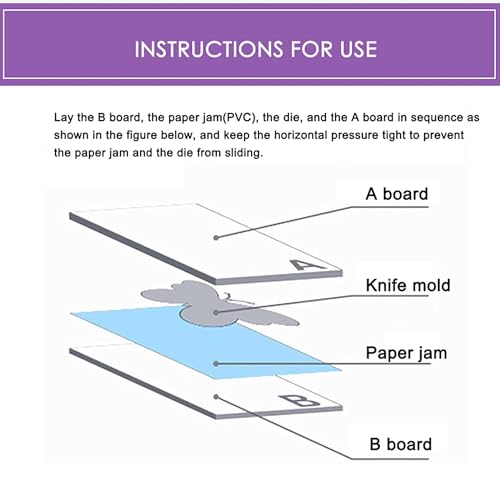 INSTRUCTIONS FOR USE

Lay the B board, the paper jam(PVC), the die, and the A board in sequence as shown in the figure below, and keep the horizontal pressure tight to prevent the paper jam and the die from sliding.

A board

A

Knife mold

Paper jam

B

B board