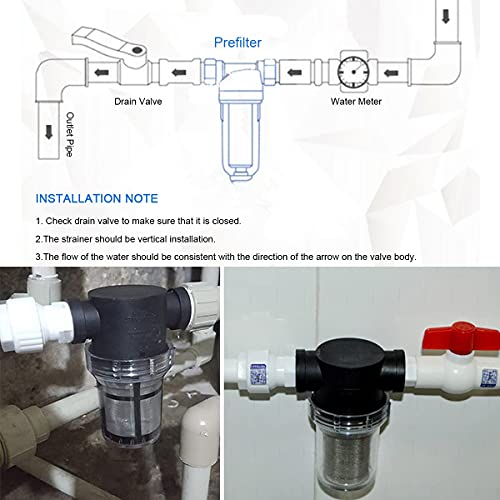 Prefilter

Drain Valve

Water Meter

Outlet Pipe

INSTALLATION NOTE

1. Check drain valve to make sure that it is closed.

2.The strainer should be vertical installation.

3.The flow of the water should be consistent with the direction of the arrow on the valve body.