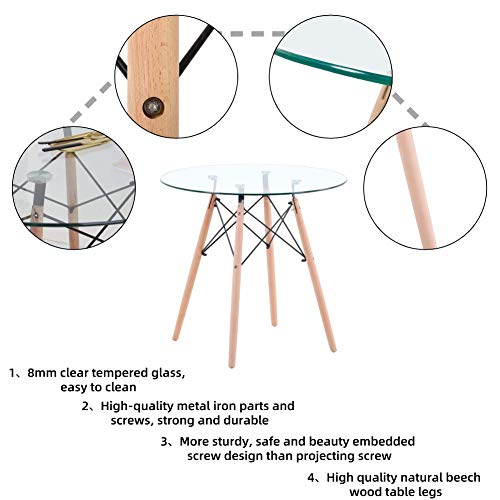 1、8mm clear tempered glass, easy to clean

2、High-quality metal iron parts and screws, strong and durable

3、More sturdy, safe and beauty embedded screw design than projecting screw

4、High quality natural beech wood table legs