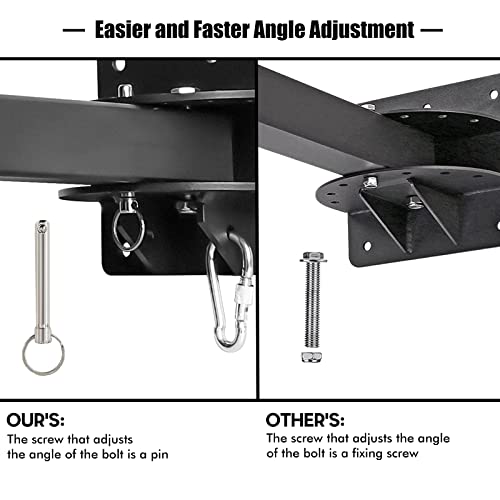 — Easier and Faster Angle Adjustment —

OUR'S:
The screw that adjusts the angle of the bolt is a pin

OTHER'S:
The screw that adjusts the angle of the bolt is a fixing screw