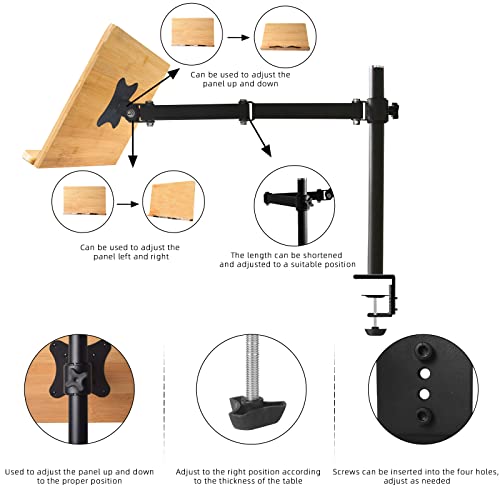 Can be used to adjust the panel up and down

Can be used to adjust the panel left and right

The length can be shortened and adjusted to a suitable position

Used to adjust the panel up and down to the proper position

Adjust to the right position according to the thickness of the table

Screws can be inserted into the four holes, adjust as needed