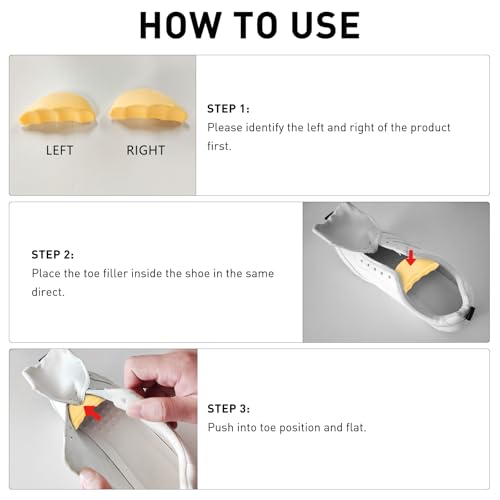 HOW TO USE

LEFT RIGHT

STEP 1:
Please identify the left and right of the product first.

STEP 2:
Place the toe filler inside the shoe in the same direct.

STEP 3:
Push into toe position and flat.