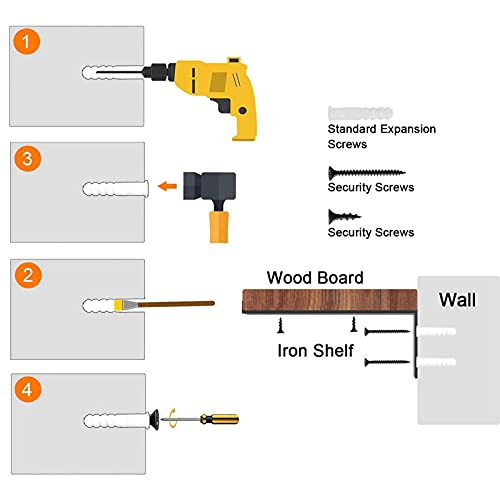 1

3

2

4

Standard Expansion Screws

Security Screws

Security Screws

Wood Board

Wall

Iron Shelf