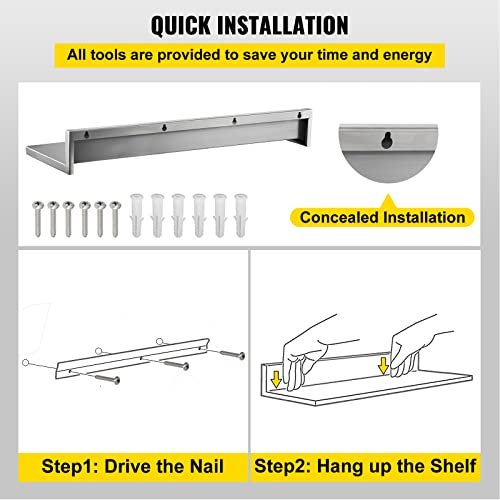 QUICK INSTALLATION

All tools are provided to save your time and energy

Concealed Installation

Step1: Drive the Nail

Step2: Hang up the Shelf