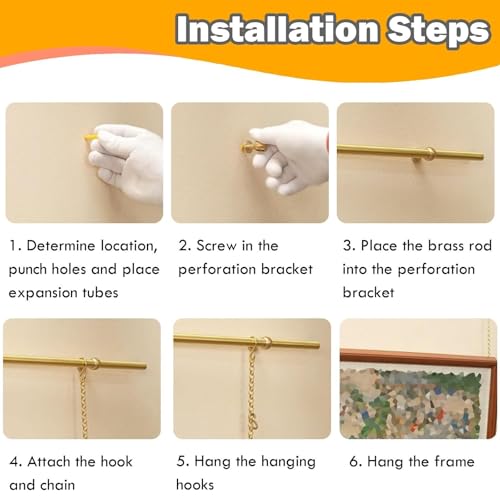 Installation Steps

1. Determine location, punch holes and place expansion tubes

2. Screw in the perforation bracket

3. Place the brass rod into the perforation bracket

4. Attach the hook and chain

5. Hang the hanging hooks

6. Hang the frame