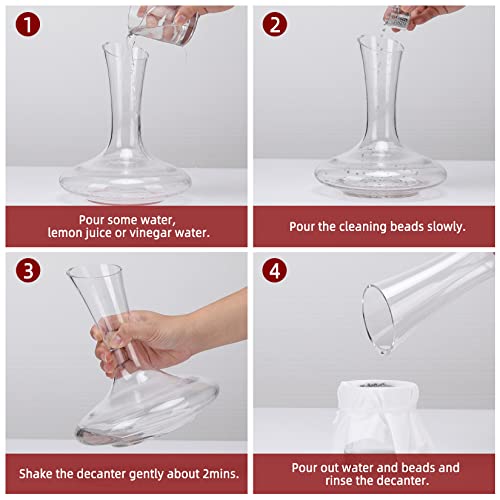 1

Pour some water, lemon juice or vinegar water.

2

Pour the cleaning beads slowly.

3

Shake the decanter gently about 2mins.

4

Pour out water and beads and rinse the decanter.