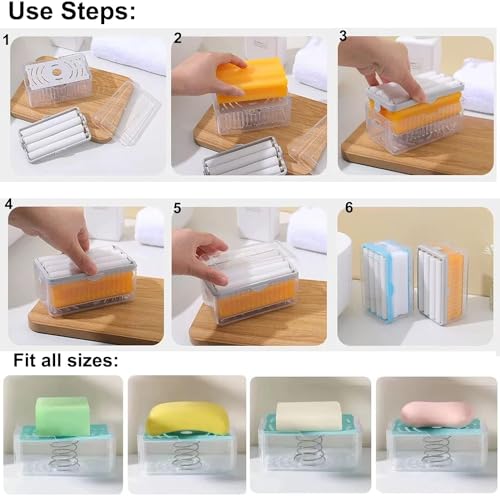 Use Steps:

1

2

3

4

5

6

Fit all sizes: