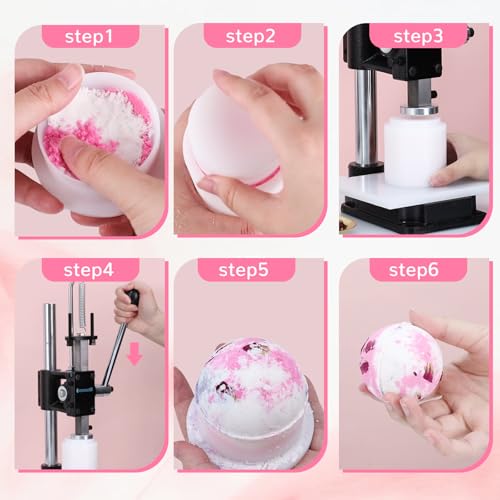 step1

step2

step3

step4

step5

step6