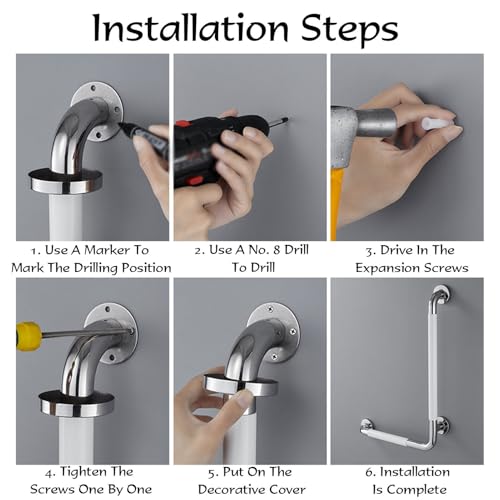 Installation Steps

1. Use A Marker To Mark The Drilling Position

2. Use A No. 8 Drill To Drill

3. Drive In The Expansion Screws

4. Tighten The Screws One By One

5. Put On The Decorative Cover

6. Installation Is Complete