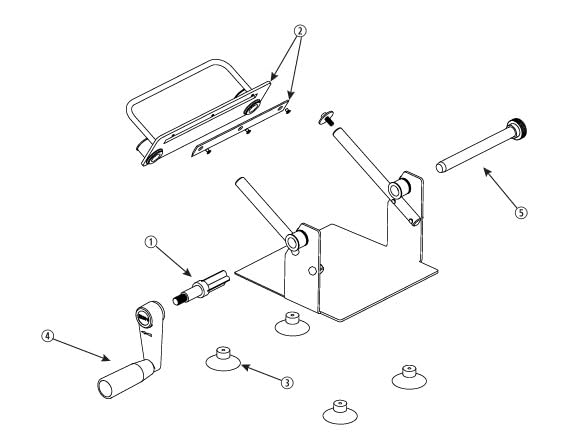 2

5

1

4

3