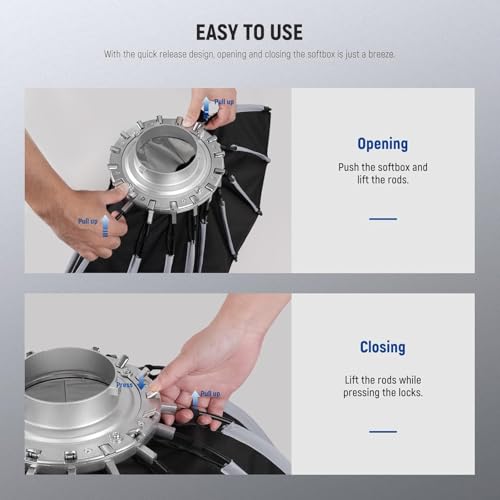 EASY TO USE

With the quick release design, opening and closing the softbox is just a breeze.

Pull up

Pull up

Opening

Push the softbox and lift the rods.

Press

Pull up

Closing

Lift the rods while pressing the locks.