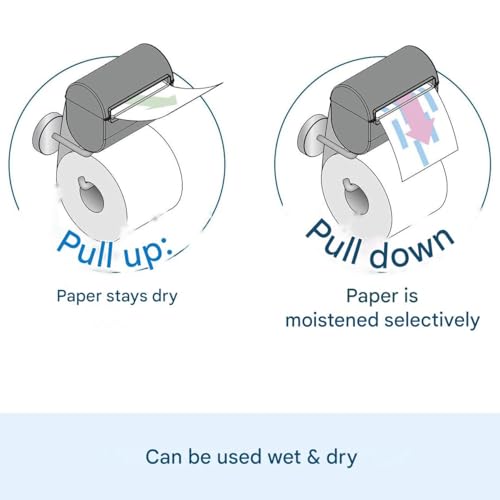 Pull up:

Paper stays dry

Pull down

Paper is moistened selectively

Can be used wet & dry