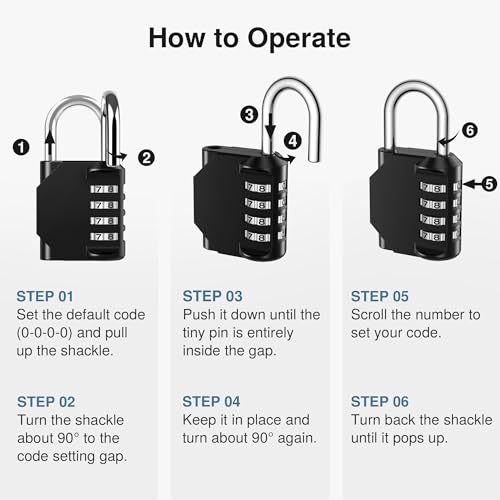 How to Operate

1
2
7 8
7 8
7 8
7 8

3
4
7 8
7 8
7 8
7 8

6
5
7 8
7 8
7 8
7 8

STEP 01
Set the default code (0-0-0-0) and pull up the shackle.

STEP 02
Turn the shackle about 90° to the code setting gap.

STEP 03
Push it down until the tiny pin is entirely inside the gap.

STEP 04
Keep it in place and turn about 90° again.

STEP 05
Scroll the number to set your code.

STEP 06
Turn back the shackle until it pops up.