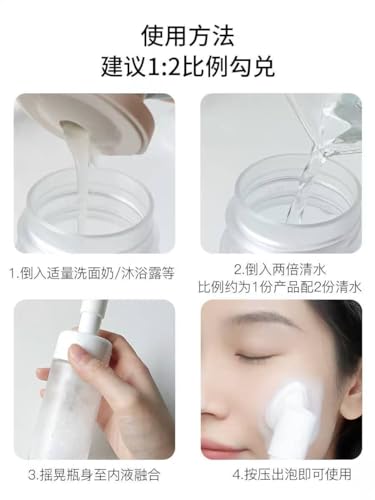 使用方法
建议1:2比例勾兑

1.倒入适量洗面奶/沐浴露等

2.倒入两倍清水
比例约为1份产品配2份清水

3.摇晃瓶身至内液融合

4.按压出泡即可使用