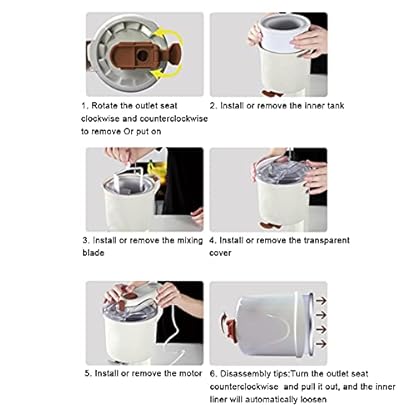 1. Rotate the outlet seat clockwise and counterclockwise to remove Or put on

2. Install or remove the inner tank

3. Install or remove the mixing blade

4. Install or remove the transparent cover

5. Install or remove the motor

6. Disassembly tips:Turn the outlet seat counterclockwise and pull it out, and the inner liner will automatically loosen