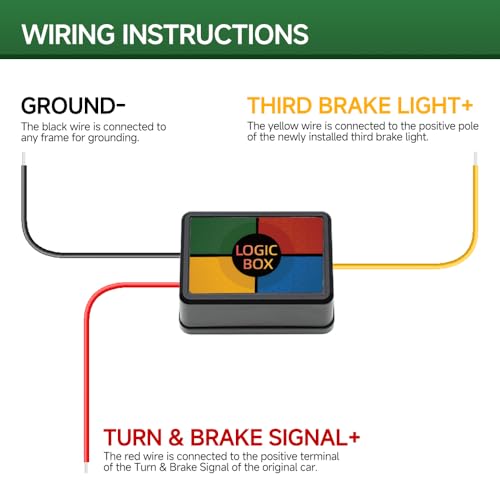 WIRING INSTRUCTIONS

GROUND-
The black wire is connected to any frame for grounding.

THIRD BRAKE LIGHT+
The yellow wire is connected to the positive pole of the newly installed third brake light.

LOGIC BOX

TURN & BRAKE SIGNAL+
The red wire is connected to the positive terminal of the Turn & Brake Signal of the original car.