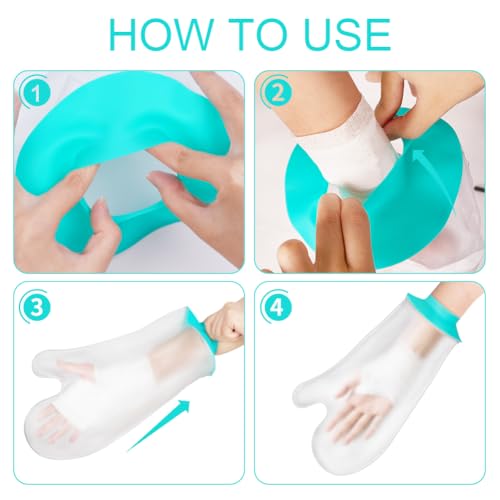 HOW TO USE

1

2

3

4