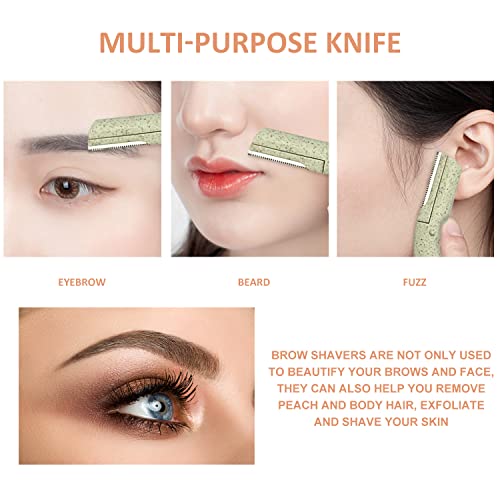 MULTI-PURPOSE KNIFE

EYEBROW

BEARD

FUZZ

BROW SHAVERS ARE NOT ONLY USED TO BEAUTIFY YOUR BROWS AND FACE, THEY CAN ALSO HELP YOU REMOVE PEACH AND BODY HAIR, EXFOLIATE AND SHAVE YOUR SKIN