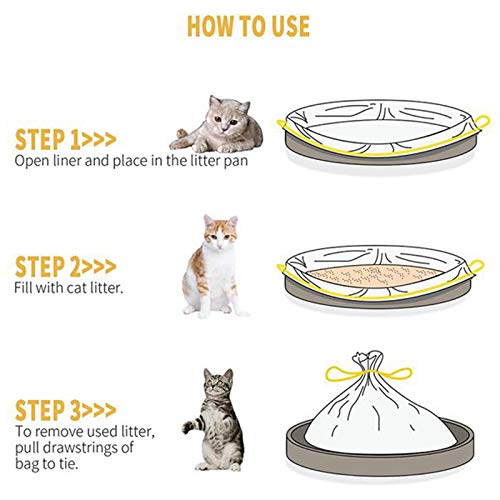 HOW TO USE

STEP 1>>>
Open liner and place in the litter pan

STEP 2>>>
Fill with cat litter.

STEP 3>>>
To remove used litter, pull drawstrings of bag to tie.