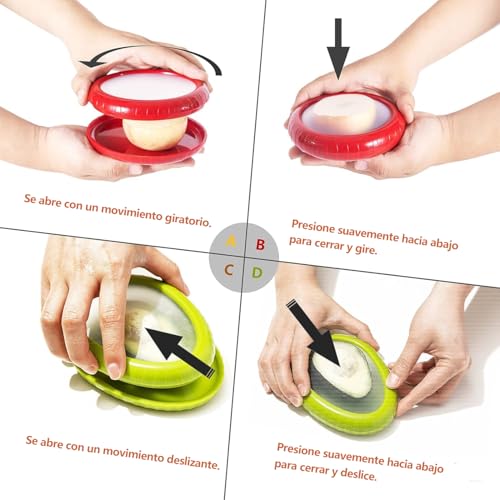 Se abre con un movimiento giratorio.

Presione suavemente hacia abajo para cerrar y gire.

A B
C D

Se abre con un movimiento deslizante.

Presione suavemente hacia abajo para cerrar y deslice.