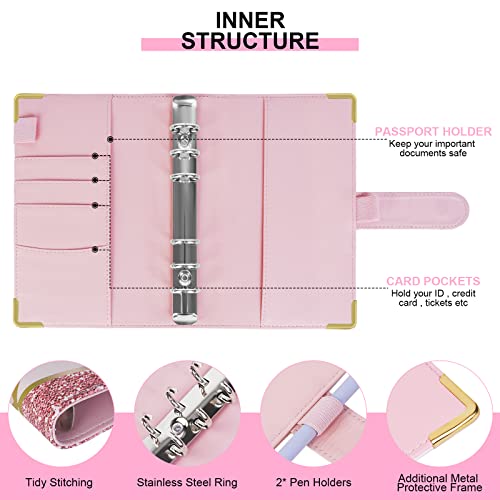 INNER STRUCTURE

PASSPORT HOLDER
Keep your important documents safe

CARD POCKETS
Hold your ID , credit card , tickets etc

Tidy Stitching

Stainless Steel Ring

2* Pen Holders

Additional Metal Protective Frame