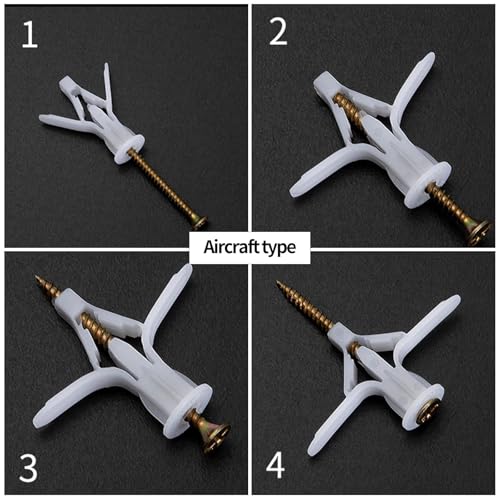 1

2

Aircraft type

3

4