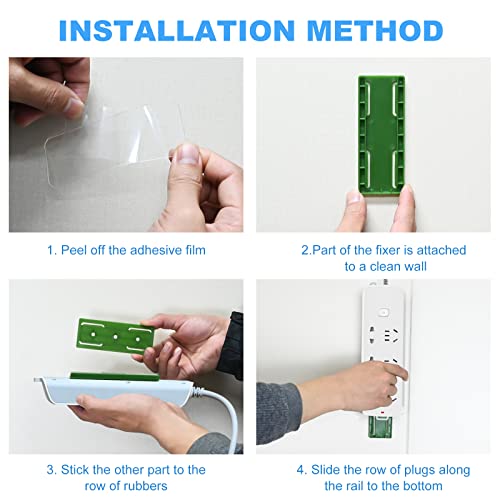 INSTALLATION METHOD

1. Peel off the adhesive film

2.Part of the fixer is attached to a clean wall

3. Stick the other part to the row of rubbers

4. Slide the row of plugs along the rail to the bottom